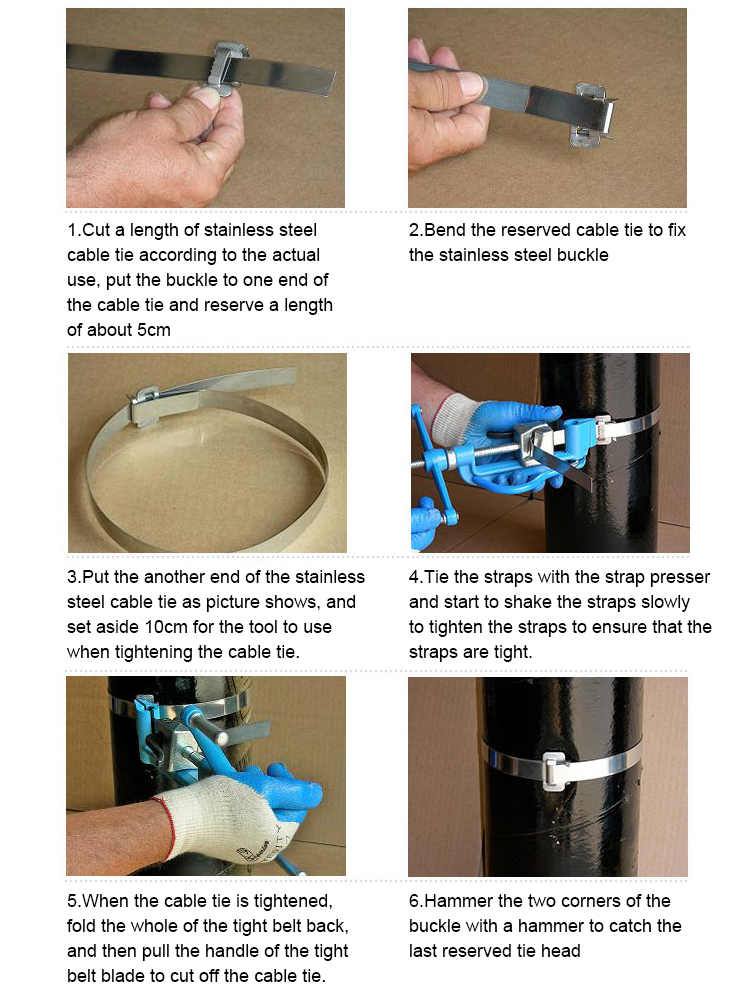 1.Cut a length of stainless steel cable tie according to the actual use, put the buckle to one end of the cable tie and reserve a length of about 5cm

2.Bend the reserved cable tie to fix the stainless steel buckle

3.Put the another end of the stainless steel cable tie as picture shows, and set aside 10cm for the tool to use when tightening the cable tie.

4.Tie the straps with the strap presser and start to shake the straps slowly to tighten the straps to ensure that the straps are tight.

5.When the cable tie is tightened, fold the whole of the tight belt back, and then pull the handle of the tight belt blade to cut off the cable tie.

6.Hammer the two corners of the buckle with a hammer to catch the last reserved tie head